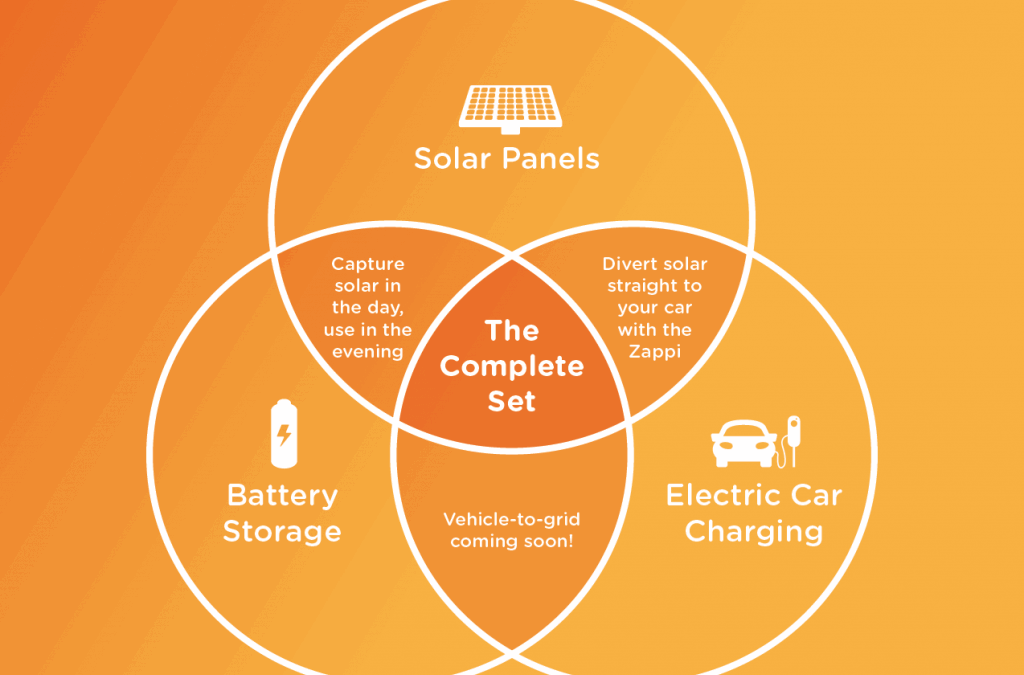 Solar Panels

Capture solar in the day, use in the evening

Divert solar straight to your car with the Zappi

The Complete Set

Battery Storage

Vehicle-to-grid coming soon!

Electric Car Charging